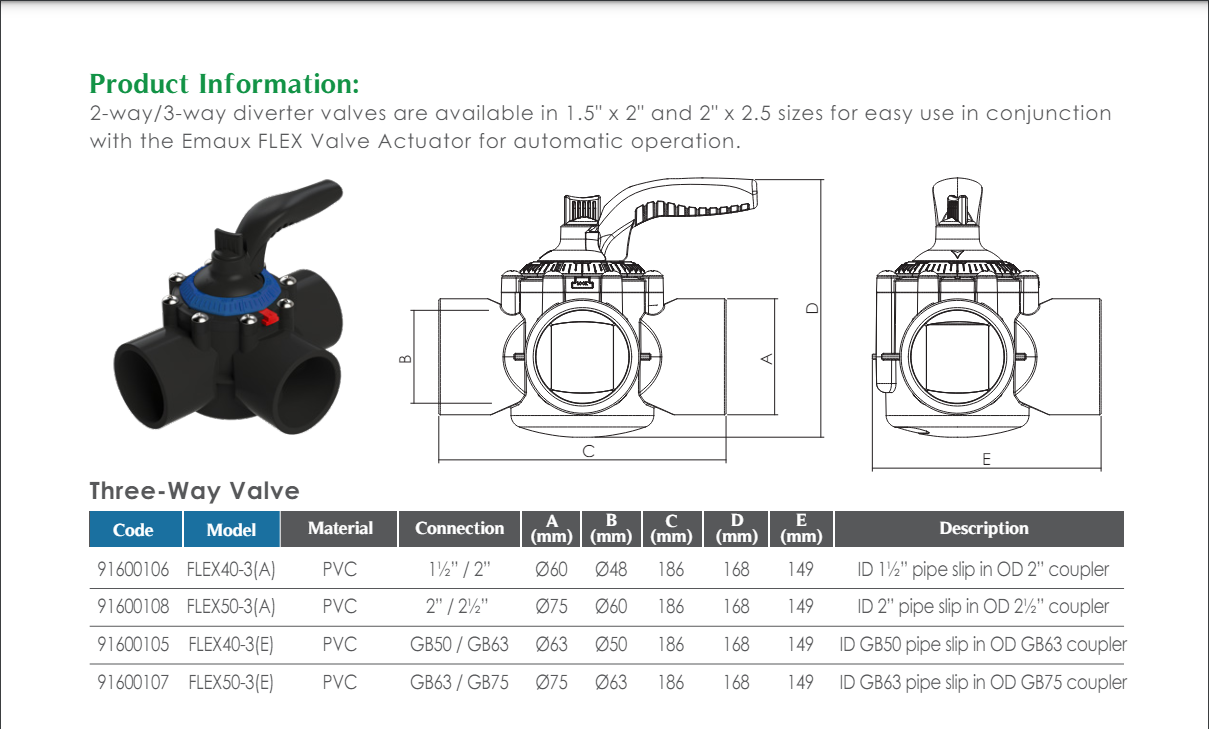 Product Information:
2-way/3-way diverter valves are available in 1.5" x 2" and 2" x 2.5 sizes for easy use in conjunction with the Emaux FLEX Valve Actuator for automatic operation.

B
C
A
D
E

Three-Way Valve

| Code | Model | Material | Connection | A (mm) | B (mm) | C (mm) | D (mm) | E (mm) | Description |
|---|---|---|---|---|---|---|---|---|---|
| 91600106 | FLEX40-3(A) | PVC | 1½" / 2" | Ø60 | Ø48 | 186 | 168 | 149 | ID 1½" pipe slip in OD 2" coupler |
| 91600108 | FLEX50-3(A) | PVC | 2" / 2½" | Ø75 | Ø60 | 186 | 168 | 149 | ID 2" pipe slip in OD 2½" coupler |
| 91600105 | FLEX40-3(E) | PVC | GB50 / GB63 | Ø63 | Ø50 | 186 | 168 | 149 | ID GB50 pipe slip in OD GB63 coupler |
| 91600107 | FLEX50-3(E) | PVC | GB63 / GB75 | Ø75 | Ø63 | 186 | 168 | 149 | ID GB63 pipe slip in OD GB75 coupler |