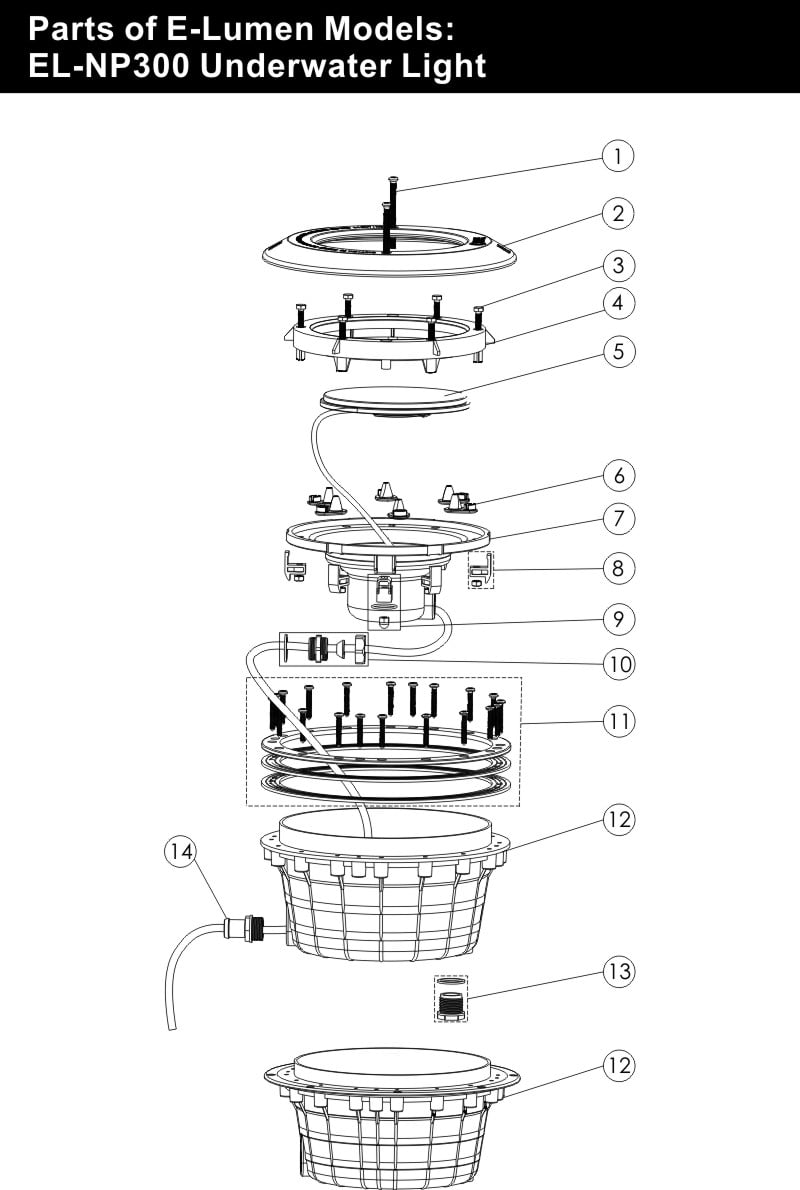 Parts of E-Lumen Models:
EL-NP300 Underwater Light

1
2
3
4
5
6
7
8
9
10
11
12
14
13
12